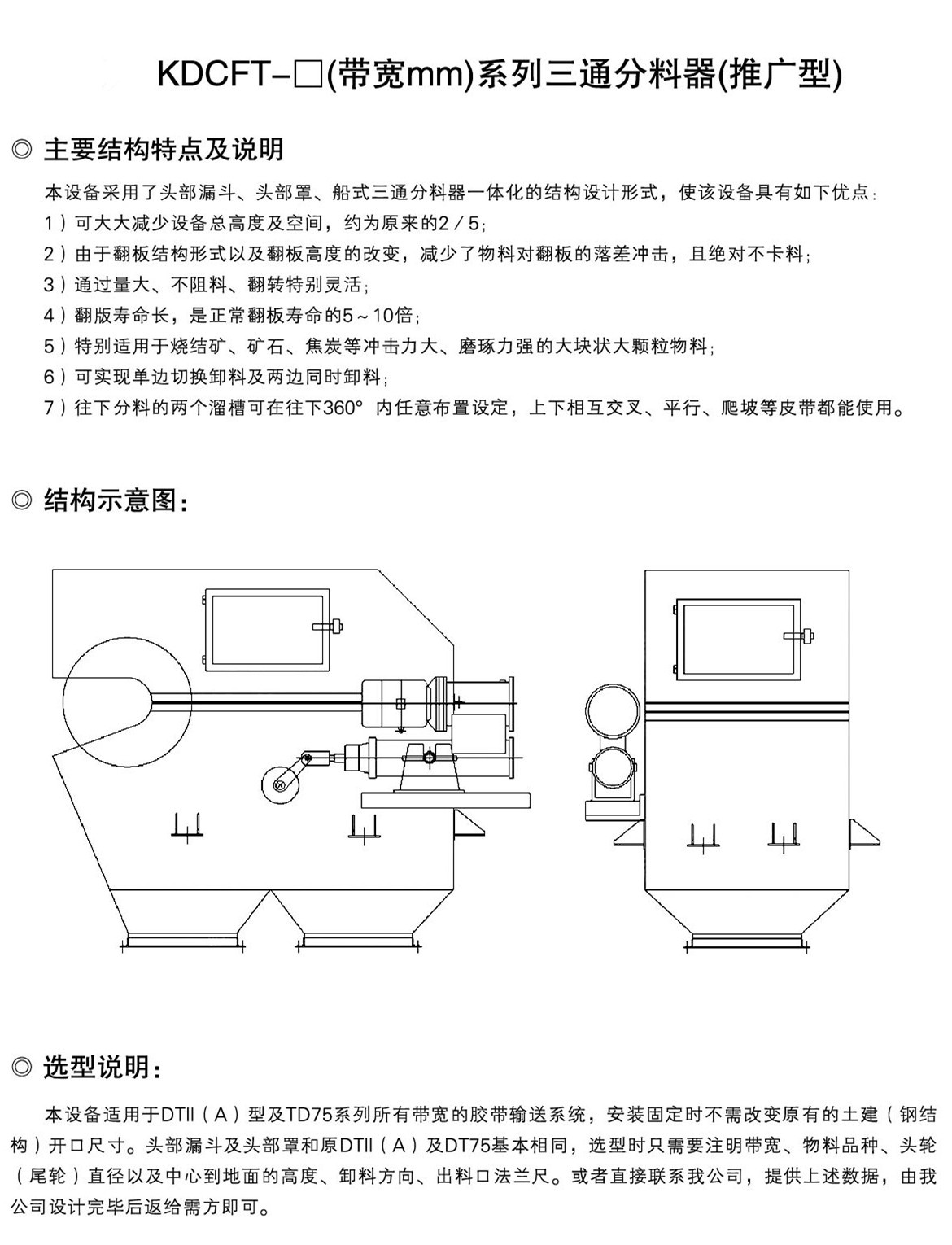 KDCFT-□(带宽mm)系列三通分料器(推广型)

◎ 主要结构特点及说明

本设备采用了头部漏斗、头部罩、船式三通分料器一体化的结构设计形式，使该设备具有如下优点：

1）可大大减少设备总高度及空间，约为原来的2／5；

2）由于翻板结构形式以及翻板高度的改变，减少了物料对翻板的落差冲击，且绝对不卡料；

3）通过量大、不阻料、翻转特别灵活；

4）翻版寿命长，是正常翻板寿命的5～10倍；

5）特别适用于烧结矿、矿石、焦炭等冲击力大、磨琢力强的大块状大颗粒物料；

6）可实现单边切换卸料及两边同时卸料；

7）往下分料的两个溜槽可在往下360° 内任意布置设定，上下相互交叉、平行、爬坡等皮带都能使用。

◎ 结构示意图：

◎ 选型说明：

本设备适用于DTII（A）型及TD75系列所有带宽的胶带输送系统，安装固定时不需改变原有的土建（钢结构）开口尺寸。头部漏斗及头部罩和原DTII（A）及DT75基本相同，选型时只需要注明带宽、物料品种、头轮（尾轮）直径以及中心到地面的高度、卸料方向、出料口法兰尺。或者直接联系我公司，提供上述数据，由我公司设计完毕后返给需方即可。